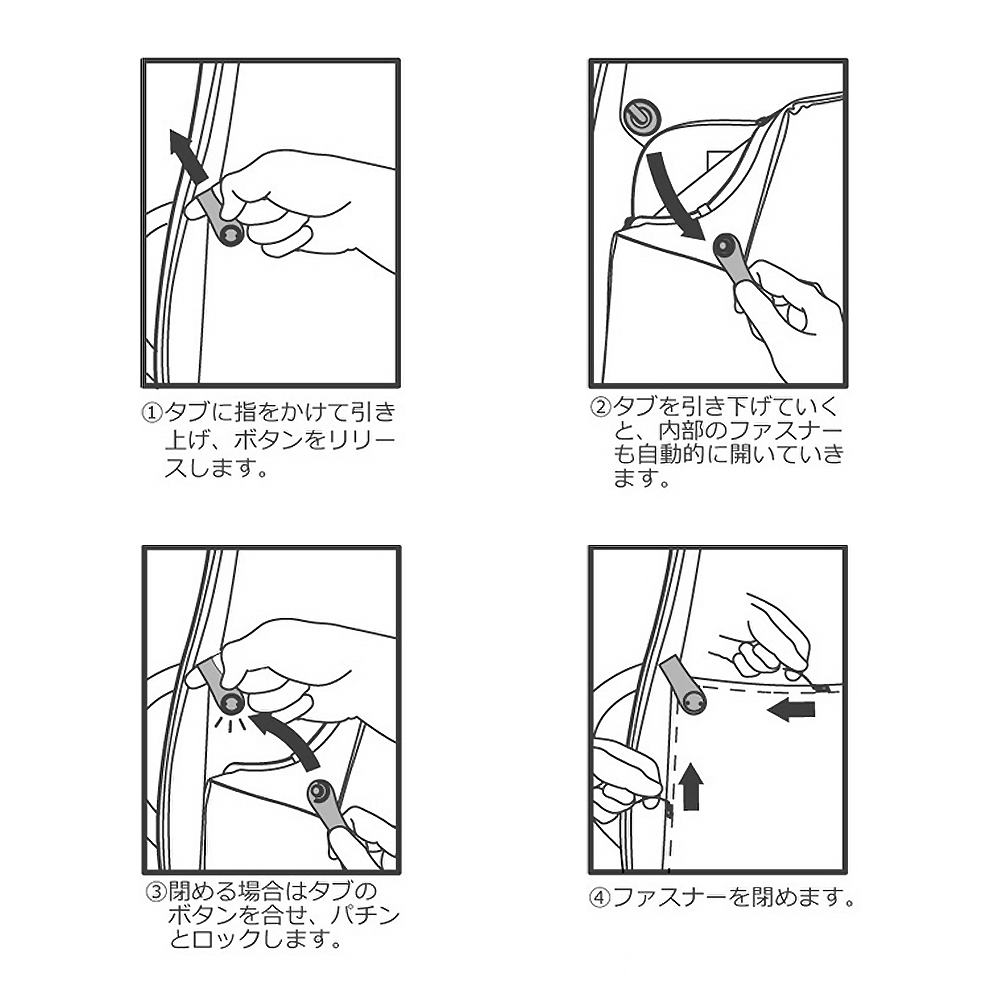 ①タブに指をかけて引き上げ、ボタンをリリースします。

②タブを引き下げていくと、内部のファスナーも自動的に開いていきます。

③閉める場合はタブのボタンを合せ、パチンとロックします。

④ファスナーを閉めます。