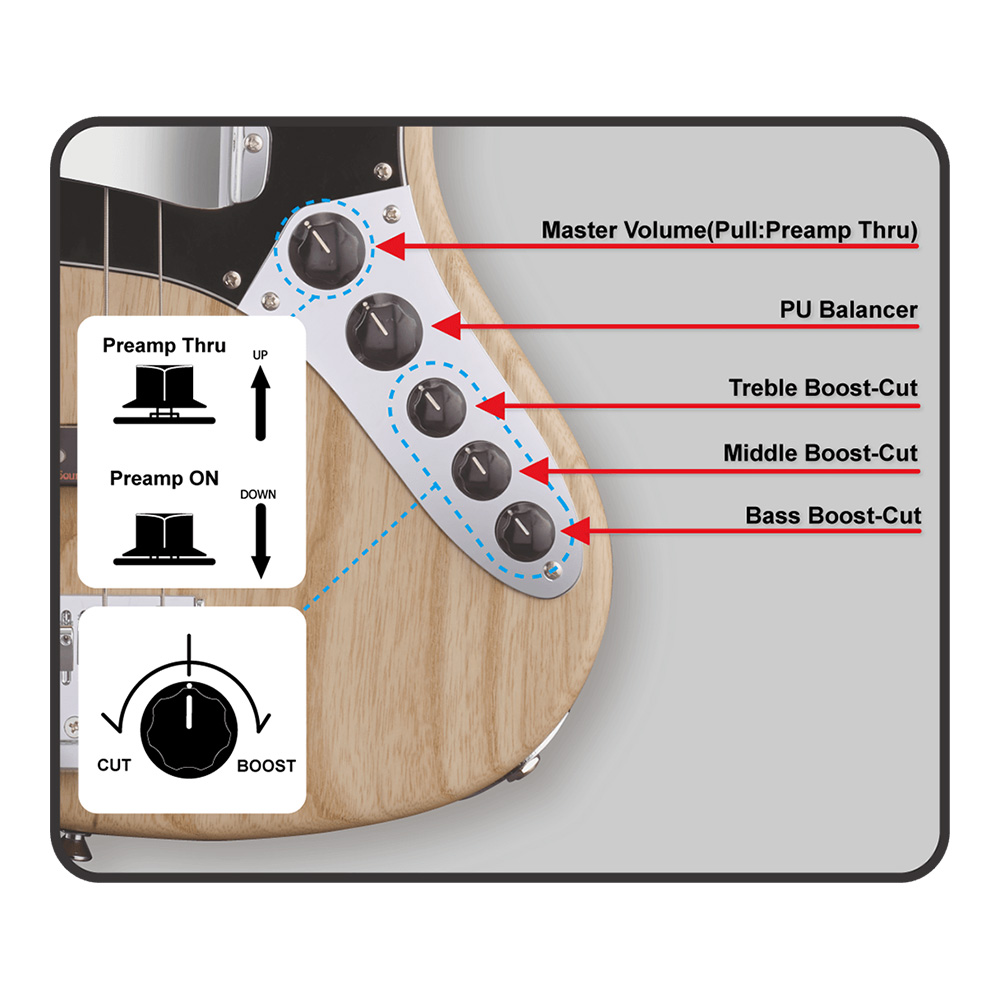 Master Volume(Pull:Preamp Thru)

PU Balancer

Treble Boost-Cut

Middle Boost-Cut

Bass Boost-Cut

Preamp Thru

UP

Preamp ON

DOWN

CUT

BOOST