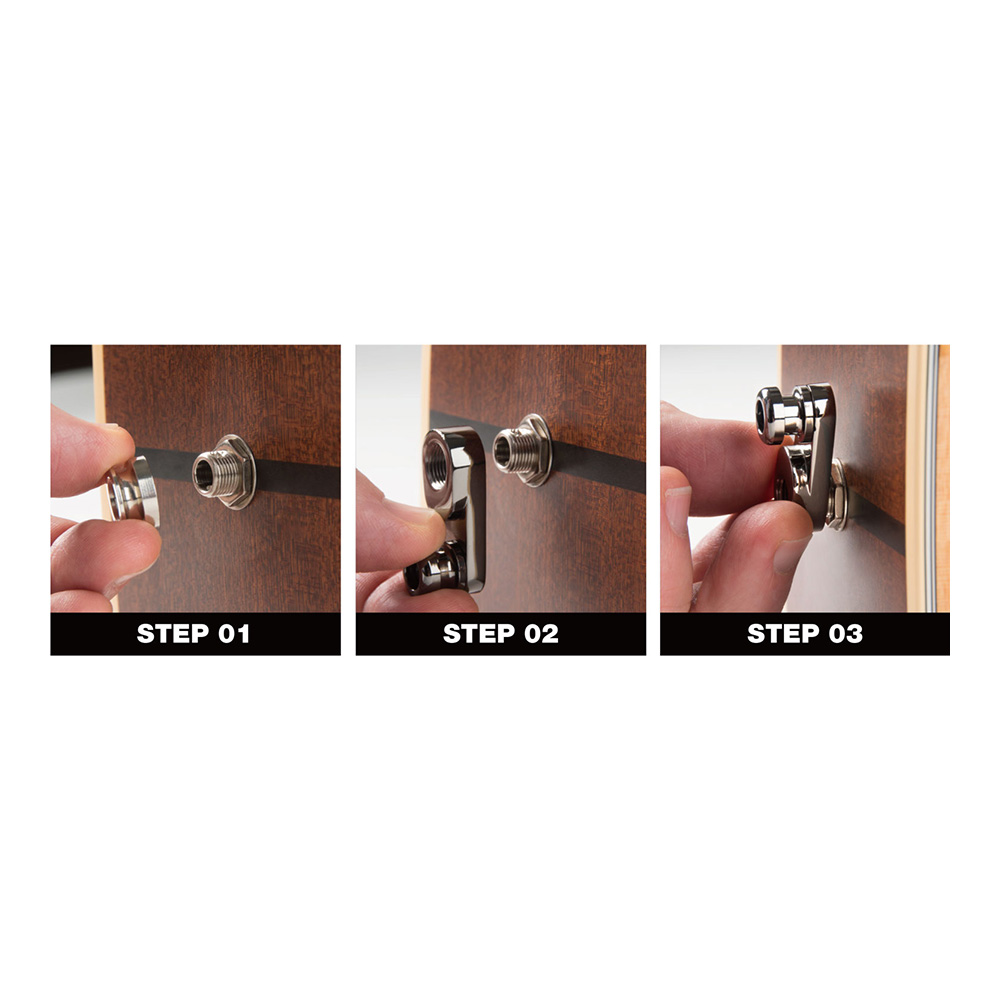 STEP 01

STEP 02

STEP 03