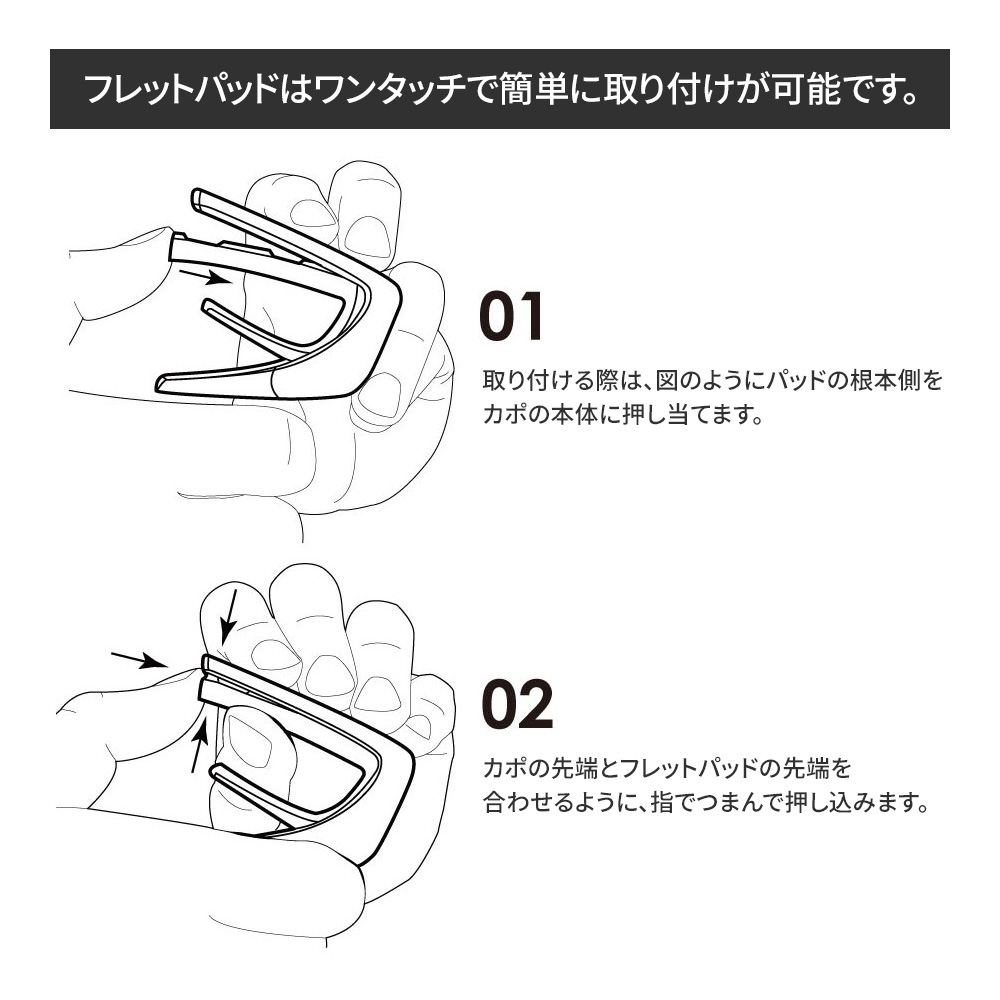 フレットパッドはワンタッチで簡単に取り付けが可能です。

01

取り付ける際は、図のようにパッドの根本側をカポの本体に押し当てます。

02

カポの先端とフレットパッドの先端を合わせるように、指でつまんで押し込みます。